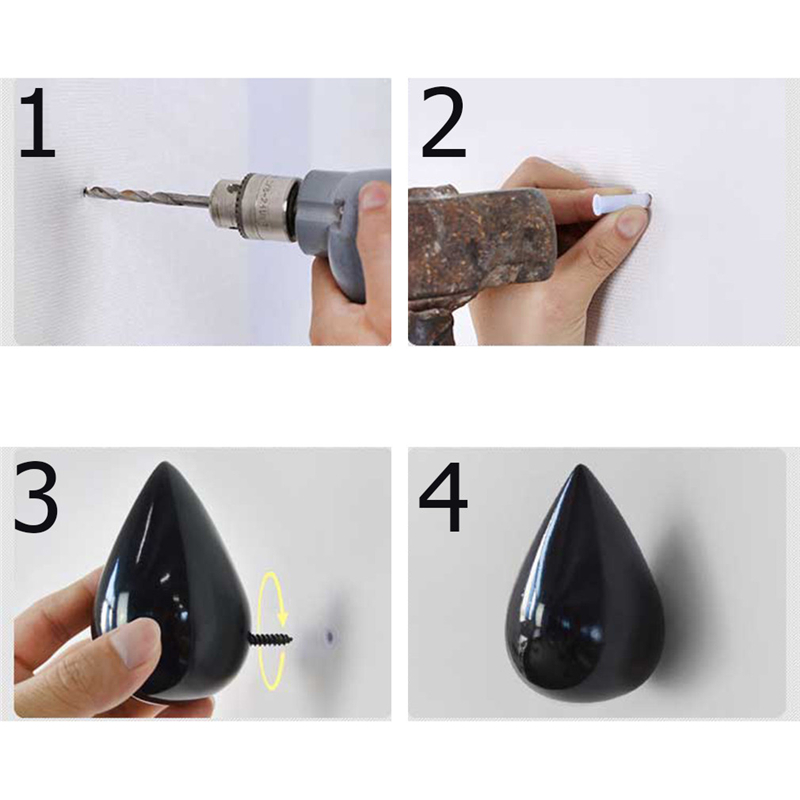 1

2

3

4