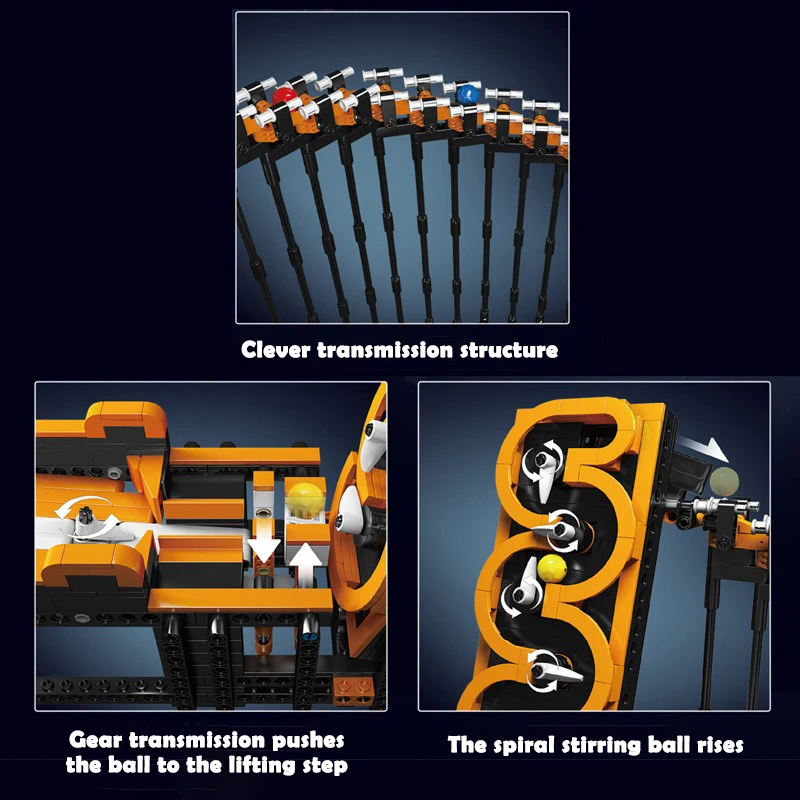 Clever transmission structure

Gear transmission pushes
the ball to the lifting step

The spiral stirring ball rises